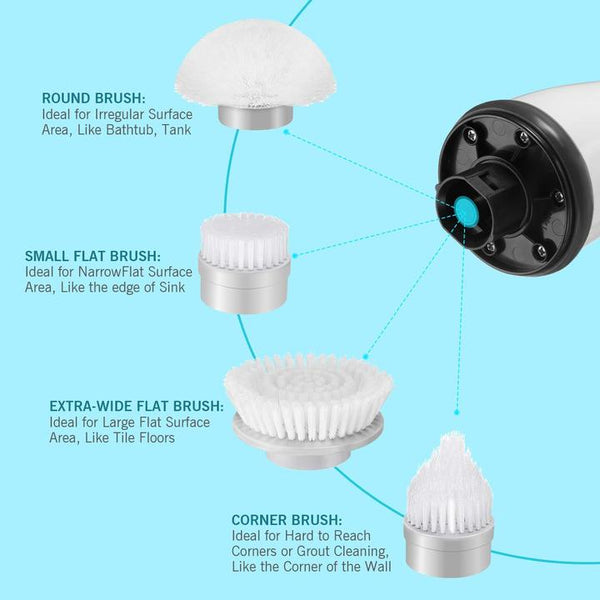 ROUND BRUSH:
Ideal for Irregular Surface Area, Like Bathtub, Tank

SMALL FLAT BRUSH:
Ideal for NarrowFlat Surface Area, Like the edge of Sink

EXTRA-WIDE FLAT BRUSH:
Ideal for Large Flat Surface Area, Like Tile Floors

CORNER BRUSH:
Ideal for Hard to Reach Corners or Grout Cleaning, Like the Corner of the Wall