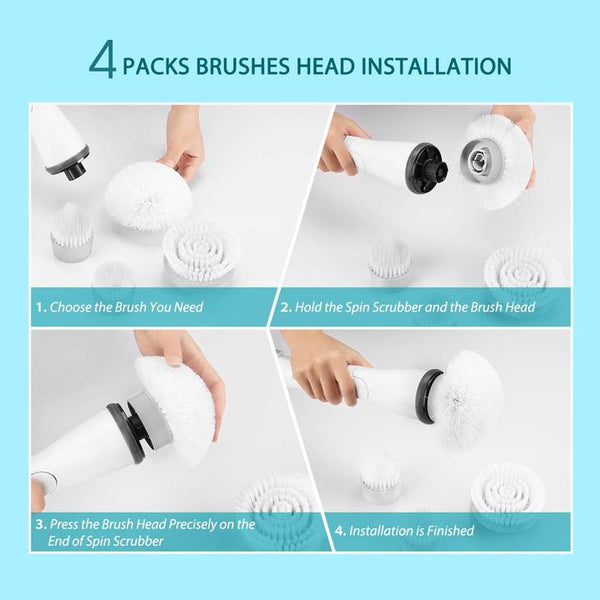 4 PACKS BRUSHES HEAD INSTALLATION

1. Choose the Brush You Need

2. Hold the Spin Scrubber and the Brush Head

3. Press the Brush Head Precisely on the End of Spin Scrubber

4. Installation is Finished